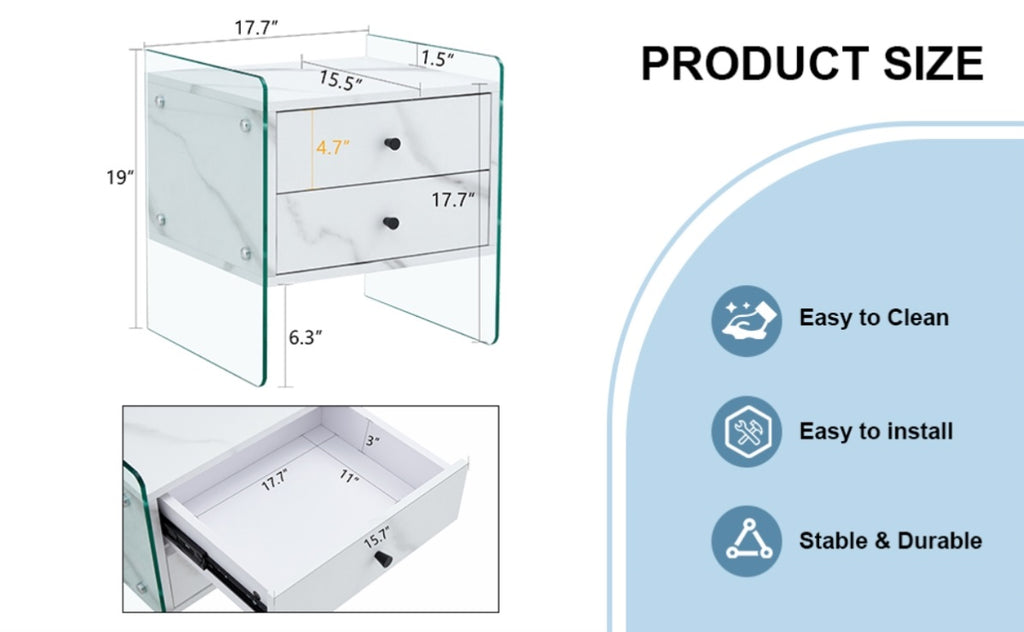 17.7″

1.5″

15.5″

4.7″

19″

17.7″

6.3″

3″

17.7″

11″

15.7″

PRODUCT SIZE

Easy to Clean

Easy to install

Stable & Durable