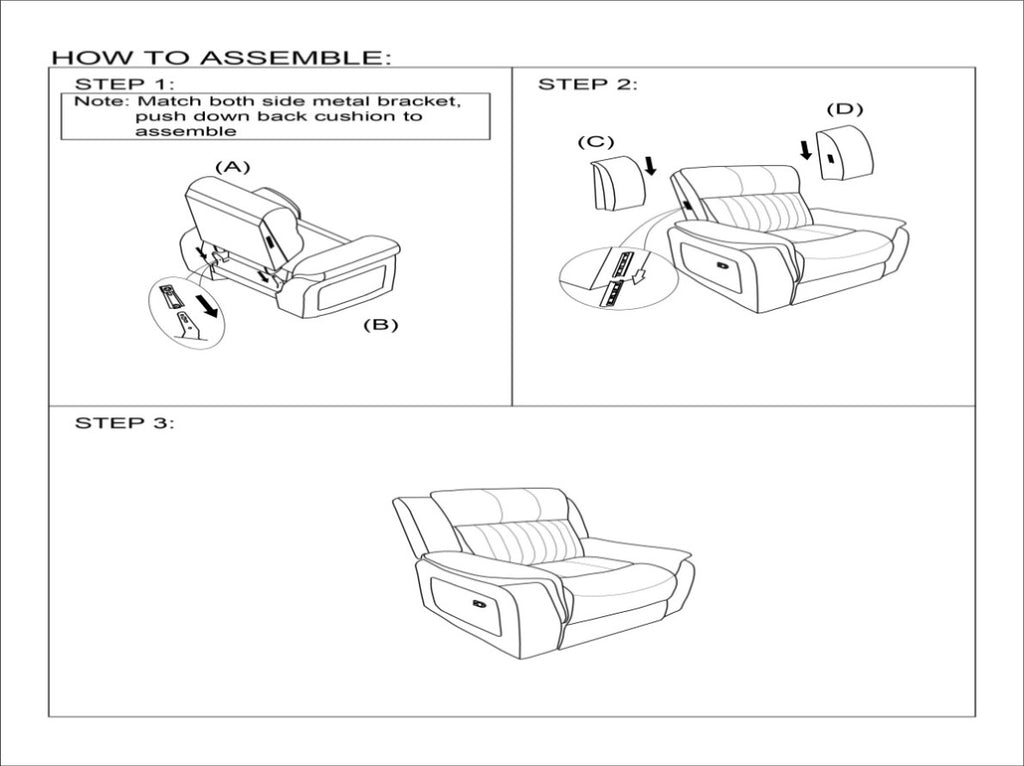 HOW TO ASSEMBLE:

STEP 1:

Note: Match both side metal bracket, push down back cushion to assemble

(A)

(B)

STEP 2:

(C)

(D)

STEP 3: