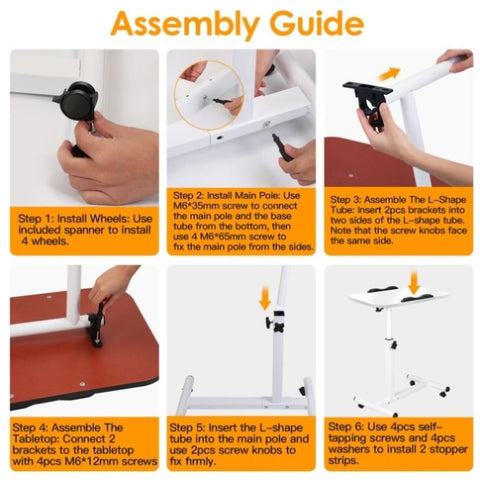 Assembly Guide

Step 1: Install Wheels: Use included spanner to install 4 wheels.

Step 2: Install Main Pole: Use M6*35mm screw to connect the main pole and the base tube from the bottom, then use 4 M6*65mm screw to fix the main pole from the sides.

Step 3: Assemble The L-Shape Tube: Insert 2pcs brackets into two sides of the L-shape tube. Note that the screw knobs face the same side.

Step 4: Assemble The Tabletop: Connect 2 brackets to the tabletop with 4pcs M6*12mm screws

Step 5: Insert the L-shape tube into the main pole and use 2pcs screw knobs to fix firmly.

Step 6: Use 4pcs self-tapping screws and 4pcs washers to install 2 stopper strips.