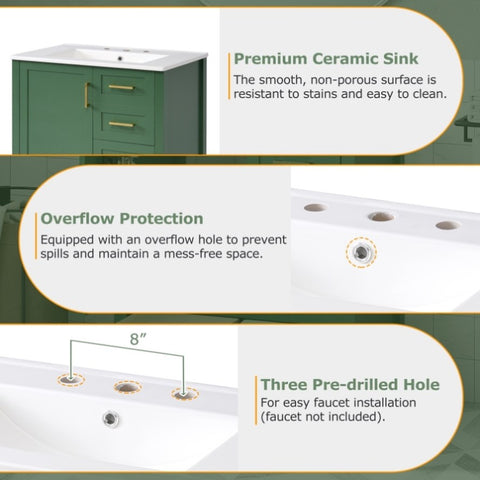 Premium Ceramic Sink
The smooth, non-porous surface is resistant to stains and easy to clean.

Overflow Protection
Equipped with an overflow hole to prevent spills and maintain a mess-free space.

8″

Three Pre-drilled Hole
For easy faucet installation (faucet not included).