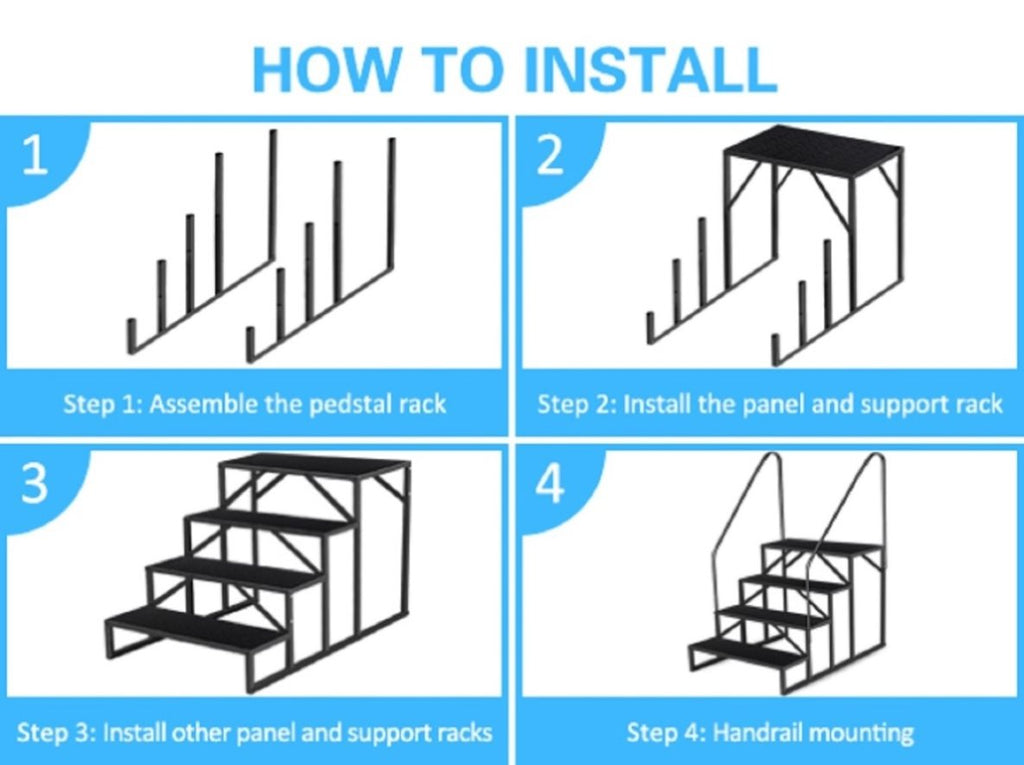 HOW TO INSTALL

1

Step 1: Assemble the pedstal rack

2

Step 2: Install the panel and support rack

3

Step 3: Install other panel and support racks

4

Step 4: Handrail mounting