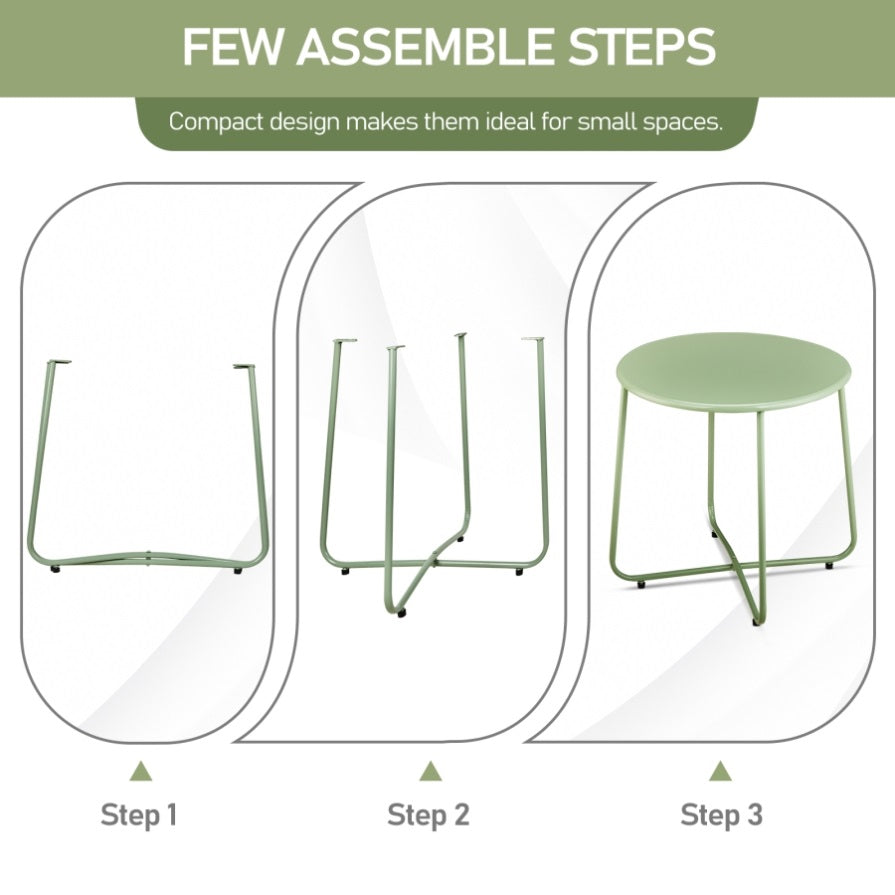 FEW ASSEMBLE STEPS

Compact design makes them ideal for small spaces.

Step 1

Step 2

Step 3