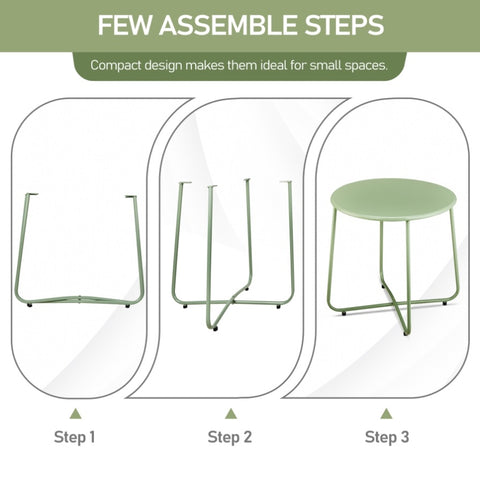 FEW ASSEMBLE STEPS

Compact design makes them ideal for small spaces.

Step 1

Step 2

Step 3