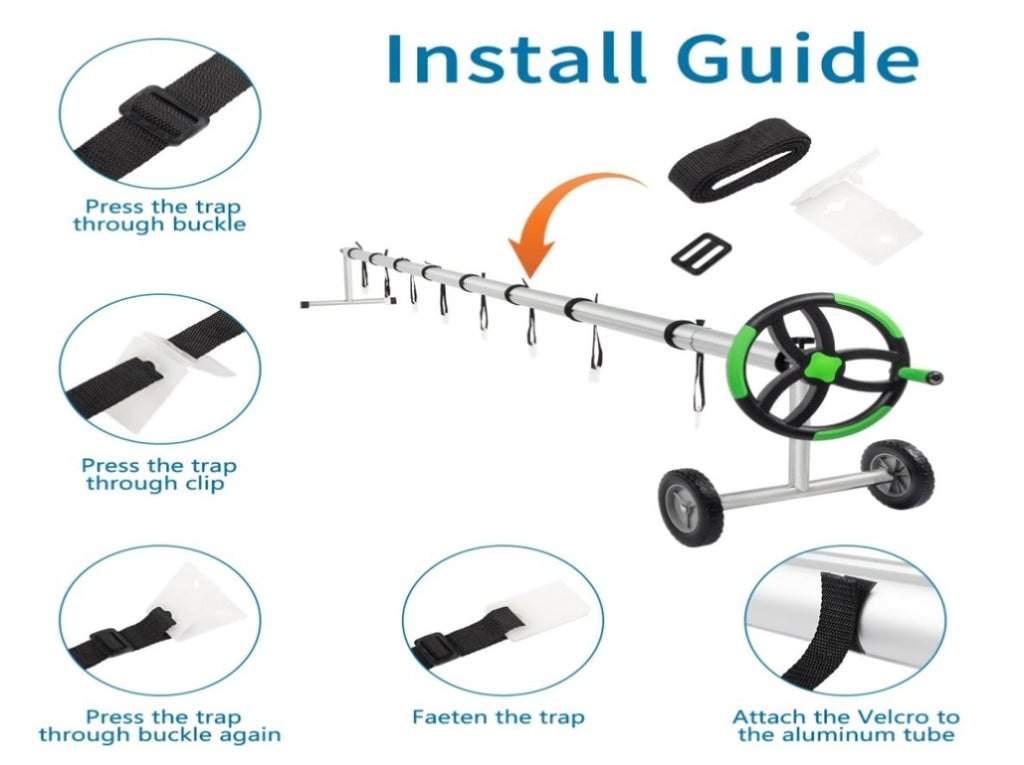 Install Guide

Press the trap through buckle

Press the trap through clip

Press the trap through buckle again

Faeten the trap

Attach the Velcro to the aluminum tube