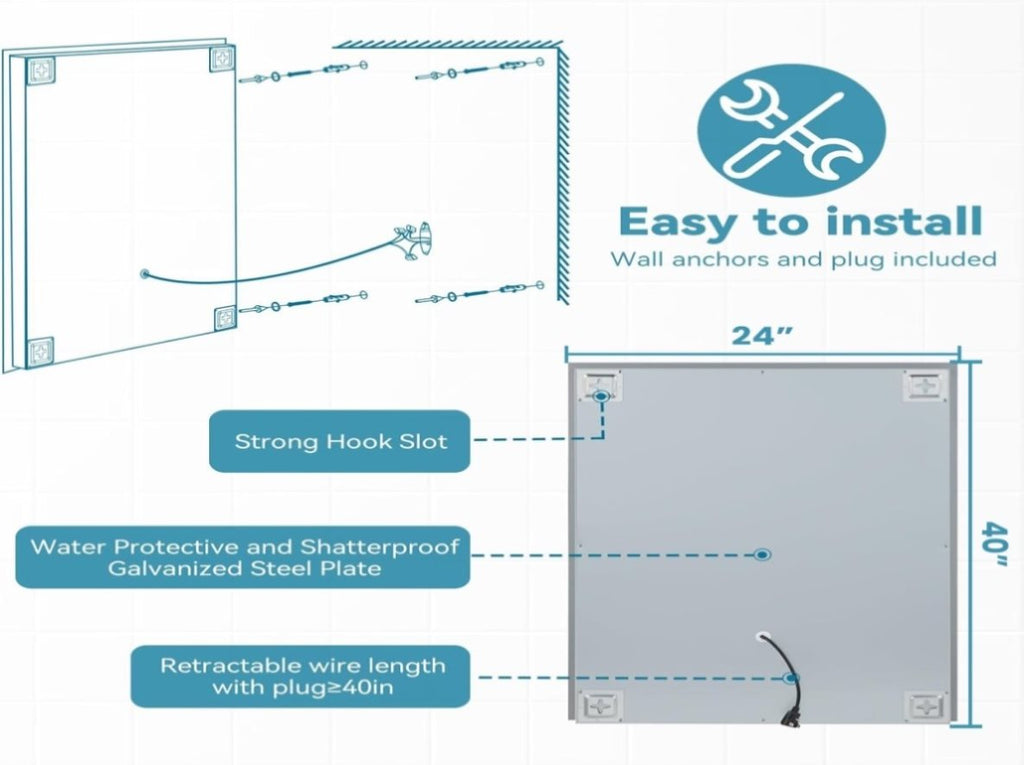 Easy to install
Wall anchors and plug included

24"

40"

Strong Hook Slot

Water Protective and Shatterproof Galvanized Steel Plate

Retractable wire length with plug≥40in