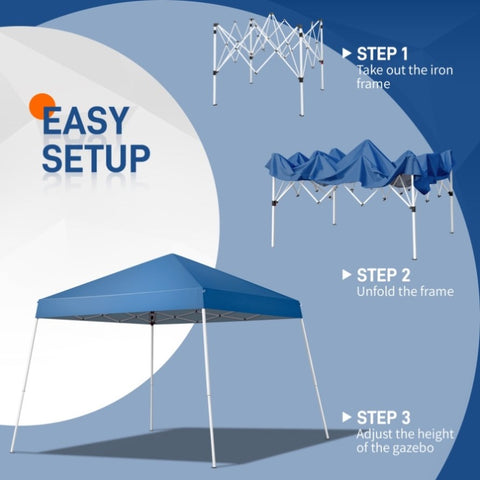 EASY SETUP

STEP 1
Take out the iron frame

STEP 2
Unfold the frame

STEP 3
Adjust the height of the gazebo