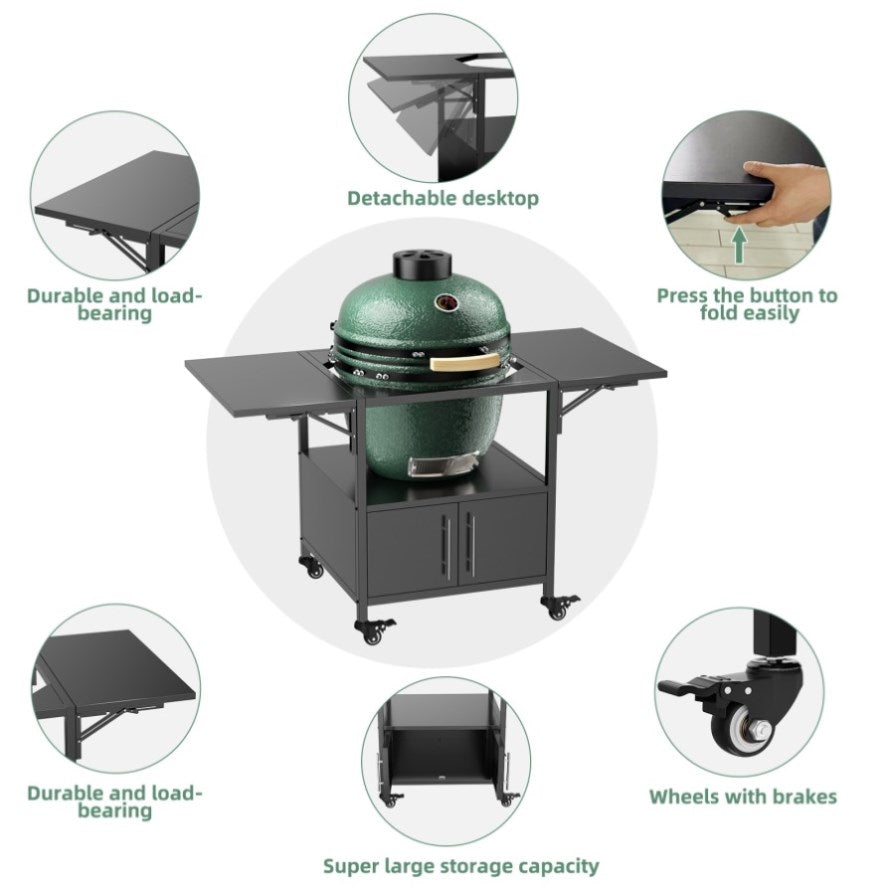 Detachable desktop

Durable and load-bearing

Press the button to fold easily

Durable and load-bearing

Wheels with brakes

Super large storage capacity