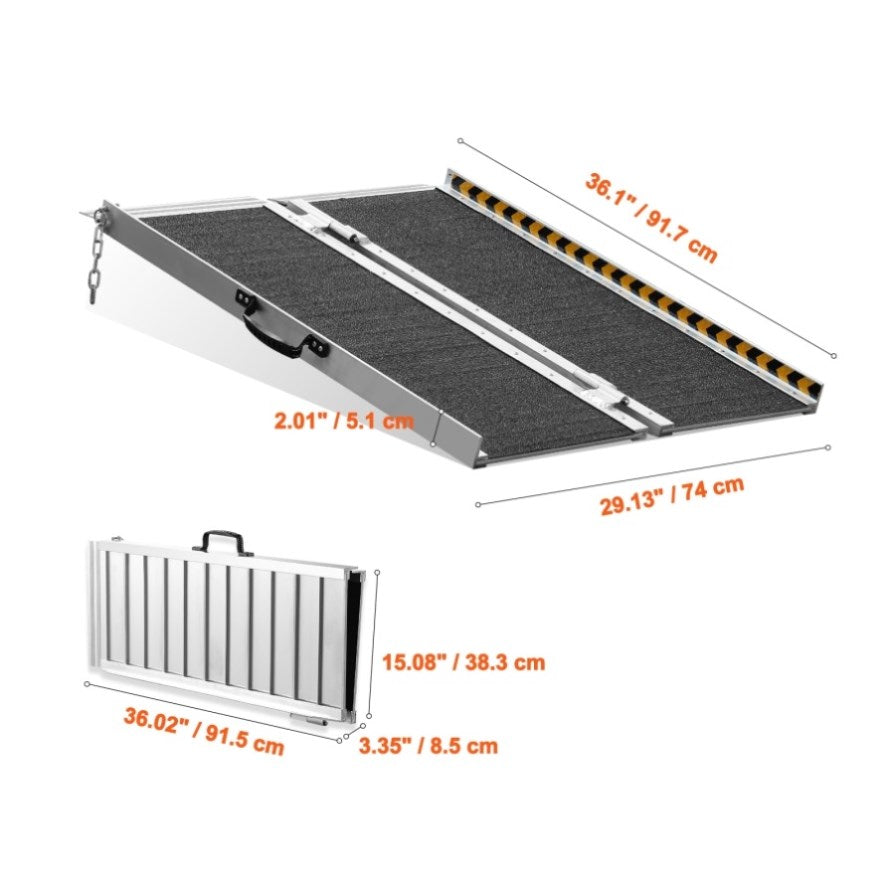 36.1" / 91.7 cm

2.01" / 5.1 cm

29.13" / 74 cm

15.08" / 38.3 cm

36.02" / 91.5 cm

3.35" / 8.5 cm