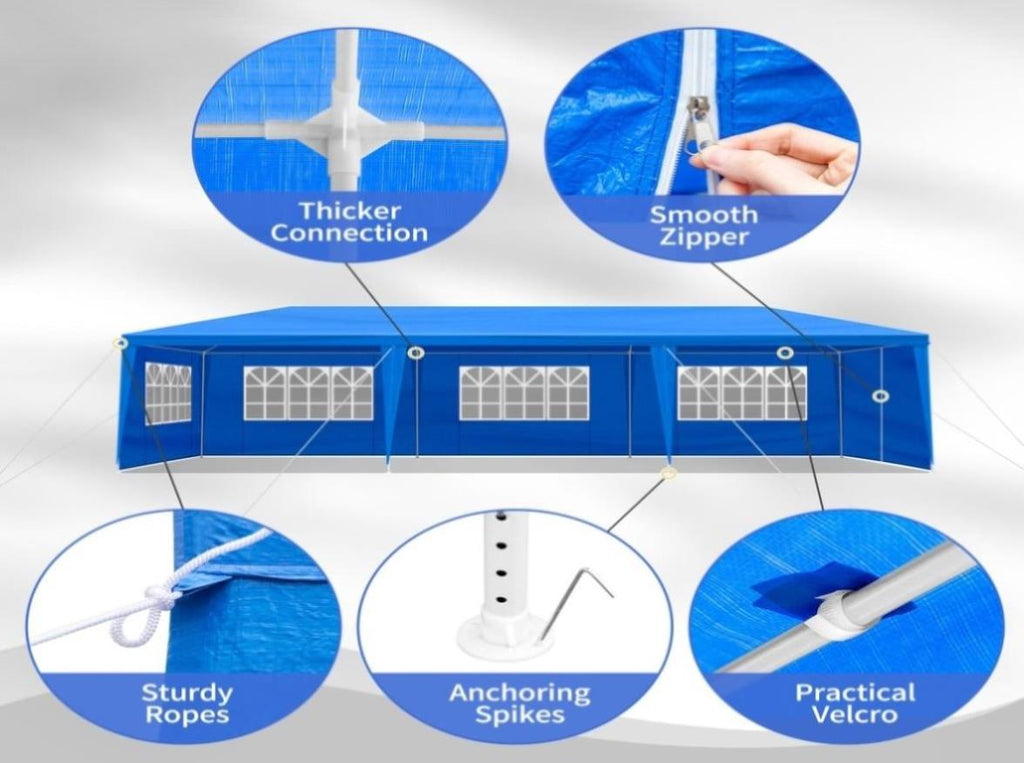 Thicker Connection

Smooth Zipper

Sturdy Ropes

Anchoring Spikes

Practical Velcro