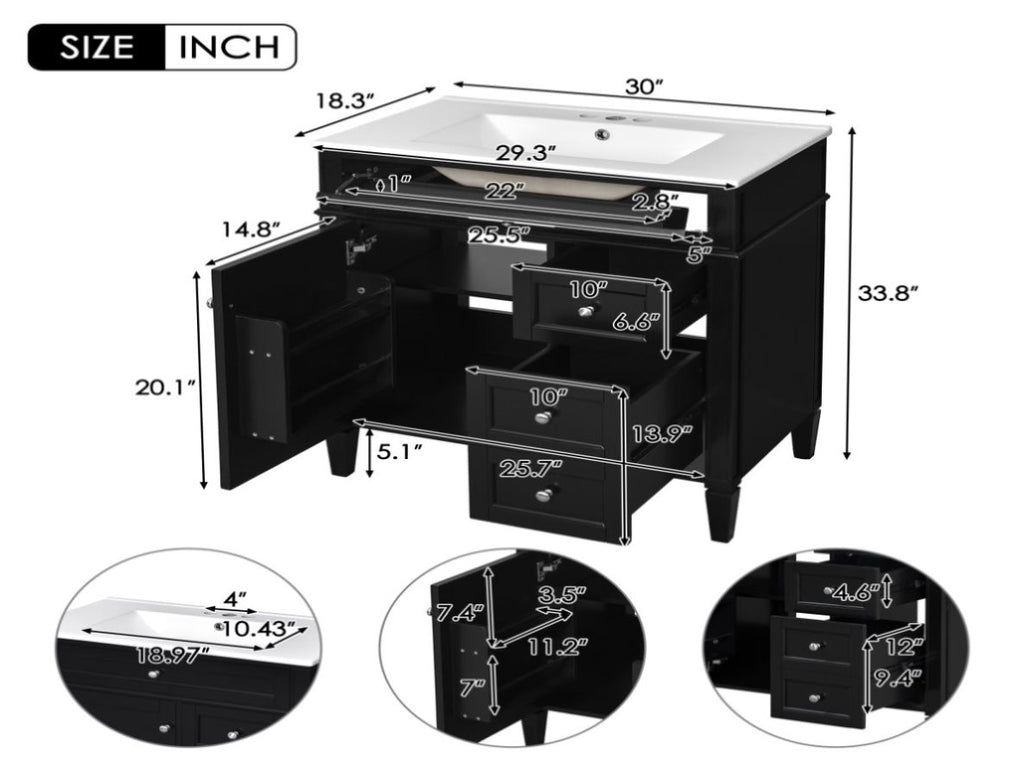 SIZE INCH

18.3″
30″
29.3″
1″
22″
2.8″
14.8″
25.5″
5″
33.8″
10″
6.6″
20.1″
10″
13.9″
5.1″
25.7″

4″
10.43″
18.97″

7.4″
3.5″
11.2″
7″

4.6″
12″
9.4″