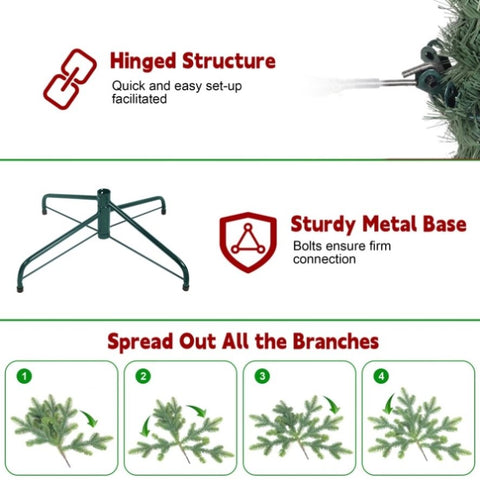 Hinged Structure
Quick and easy set-up facilitated

Sturdy Metal Base
Bolts ensure firm connection

Spread Out All the Branches

1

2

3

4