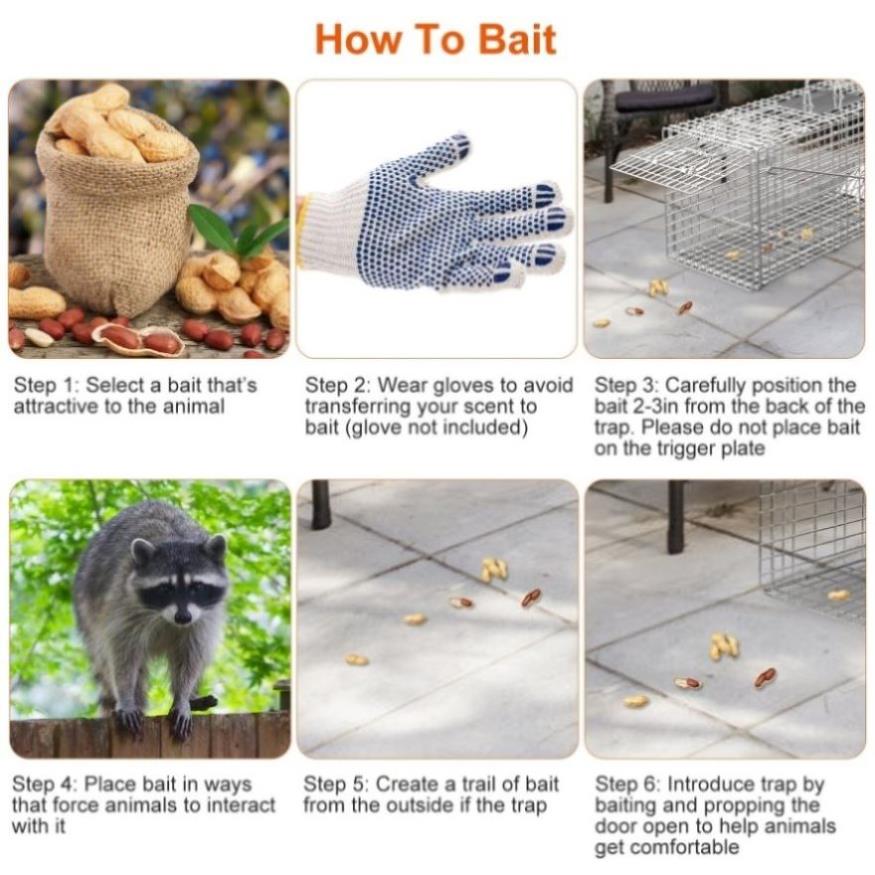 How To Bait

Step 1: Select a bait that's attractive to the animal

Step 2: Wear gloves to avoid transferring your scent to bait (glove not included)

Step 3: Carefully position the bait 2-3in from the back of the trap. Please do not place bait on the trigger plate

Step 4: Place bait in ways that force animals to interact with it

Step 5: Create a trail of bait from the outside if the trap

Step 6: Introduce trap by baiting and propping the door open to help animals get comfortable