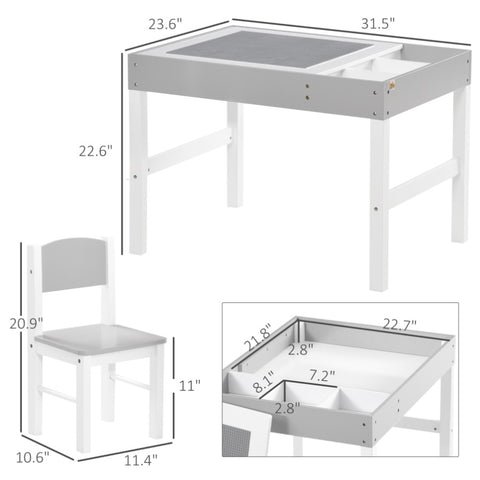 23.6"
31.5"
22.6"
20.9"
11"
10.6"
11.4"
21.8"
22.7"
2.8"
8.1"
7.2"
2.8"