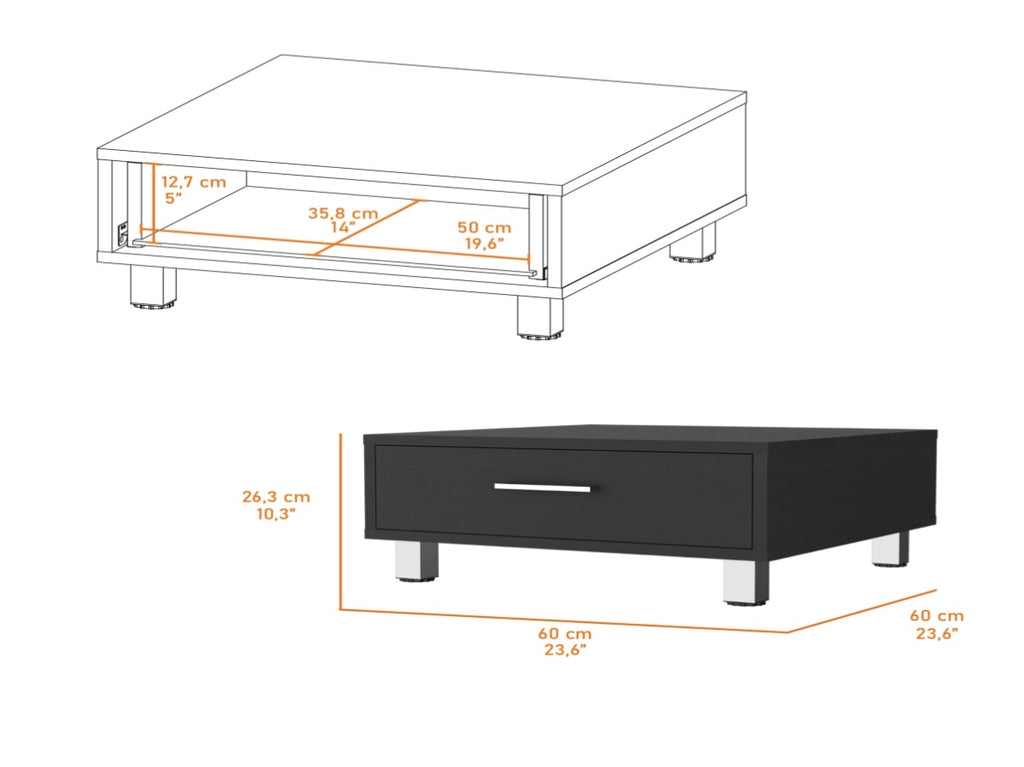 12,7 cm
5"

35,8 cm
14"

50 cm
19,6"

26,3 cm
10,3"

60 cm
23,6"

60 cm
23,6"