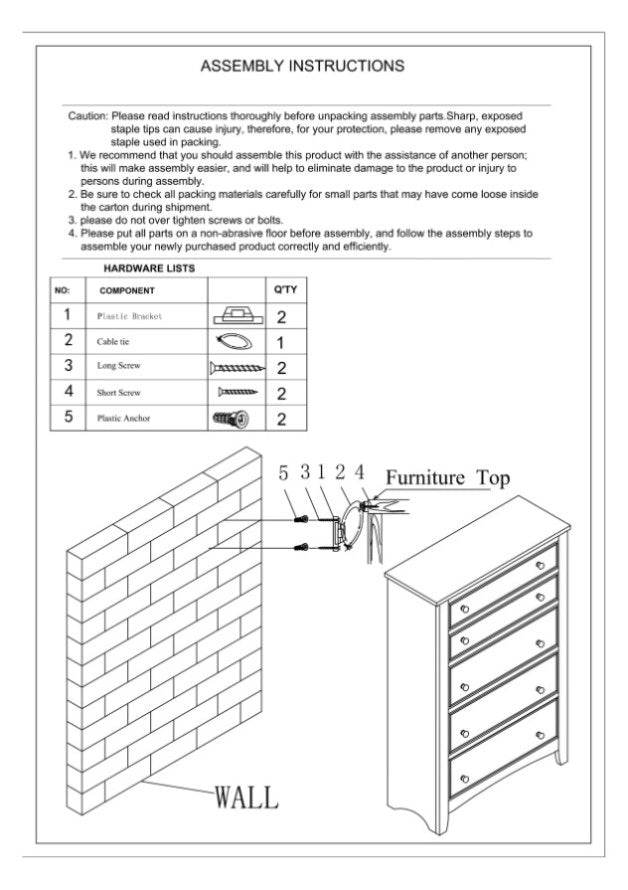 ASSEMBLY INSTRUCTIONS

Caution: Please read instructions thoroughly before unpacking assembly parts.Sharp, exposed staple tips can cause injury, therefore, for your protection, please remove any exposed staple used in packing.
1. We recommend that you should assemble this product with the assistance of another person; this will make assembly easier, and will help to eliminate damage to the product or injury to persons during assembly.
2. Be sure to check all packing materials carefully for small parts that may have come loose inside the carton during shipment.
3. please do not over tighten screws or bolts.
4. Please put all parts on a non-abrasive floor before assembly, and follow the assembly steps to assemble your newly purchased product correctly and efficiently.

HARDWARE LISTS

| NO: | COMPONENT | | Q'TY |
|---|---|---|---|
| 1 | Plastic Bracket | | 2 |
| 2 | Cable tie | | 1 |
| 3 | Long Screw | | 2 |
| 4 | Short Screw | | 2 |
| 5 | Plastic Anchor | | 2 |

5 3 1 2 4 Furniture Top

WALL