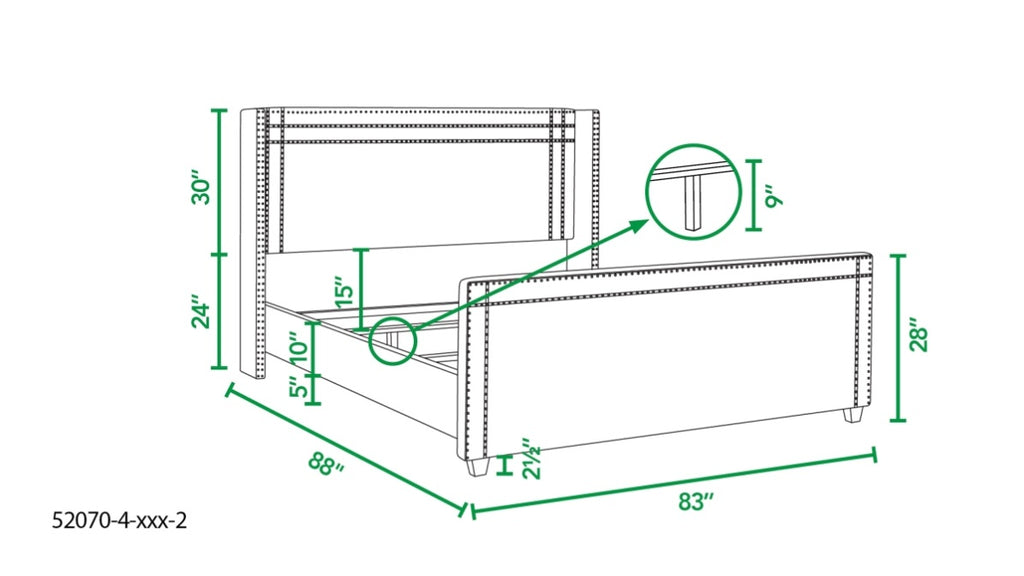 30″
24″
15″
10″
5″
9″
28″
2½″
88″
83″
52070-4-xxx-2