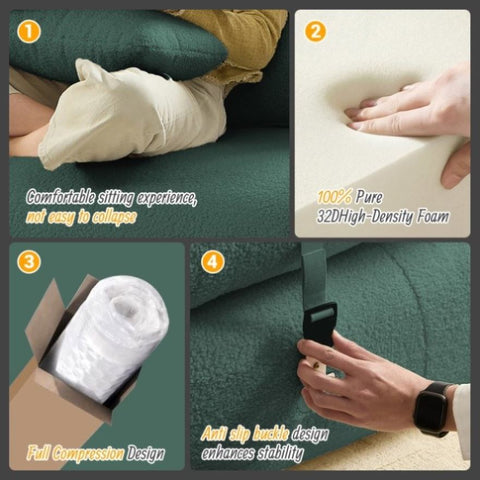 1

Comfortable sitting experience, not easy to collapse

2

100% Pure 32DHigh-Density Foam

3

Full Compression Design

4

Anti slip buckle design enhances stability