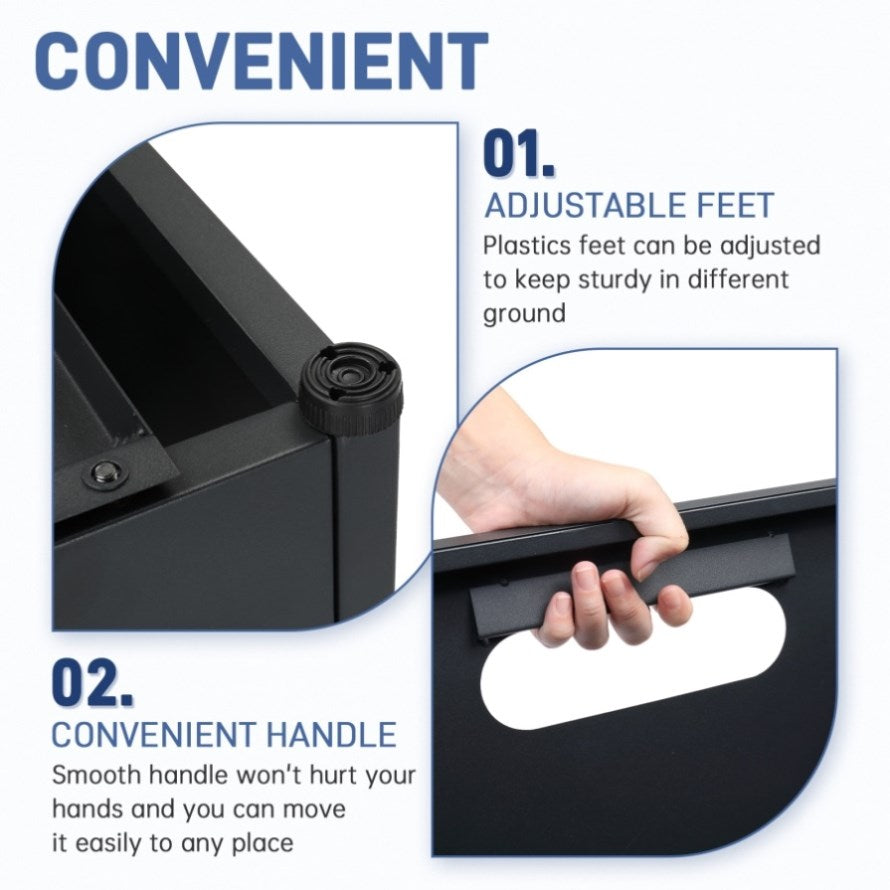 CONVENIENT

01.
ADJUSTABLE FEET
Plastics feet can be adjusted to keep sturdy in different ground

02.
CONVENIENT HANDLE
Smooth handle won't hurt your hands and you can move it easily to any place