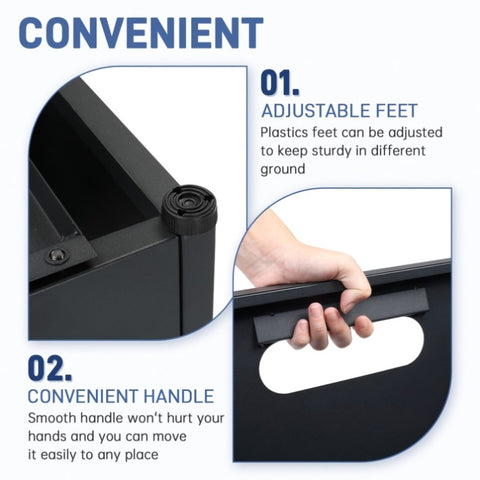 CONVENIENT

01.
ADJUSTABLE FEET
Plastics feet can be adjusted to keep sturdy in different ground

02.
CONVENIENT HANDLE
Smooth handle won't hurt your hands and you can move it easily to any place