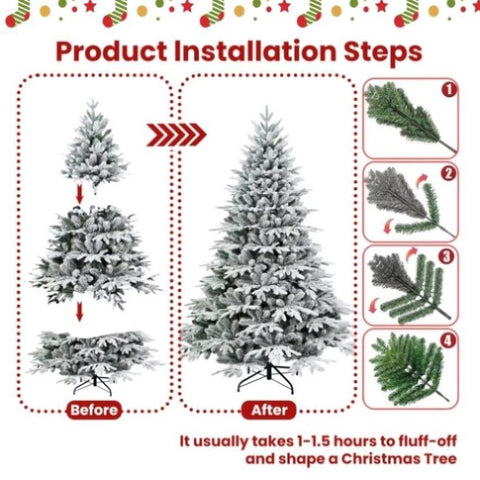 Product Installation Steps

1

2

3

4

Before

After

It usually takes 1-1.5 hours to fluff-off and shape a Christmas Tree