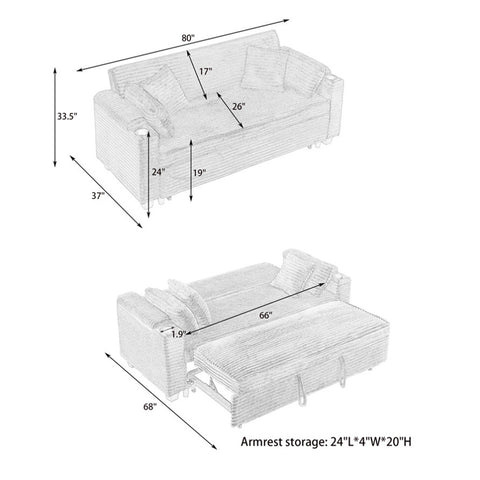 80"

17"

26"

33.5"

24"

19"

37"

66"

1.9"

68"

Armrest storage: 24"L*4"W*20"H