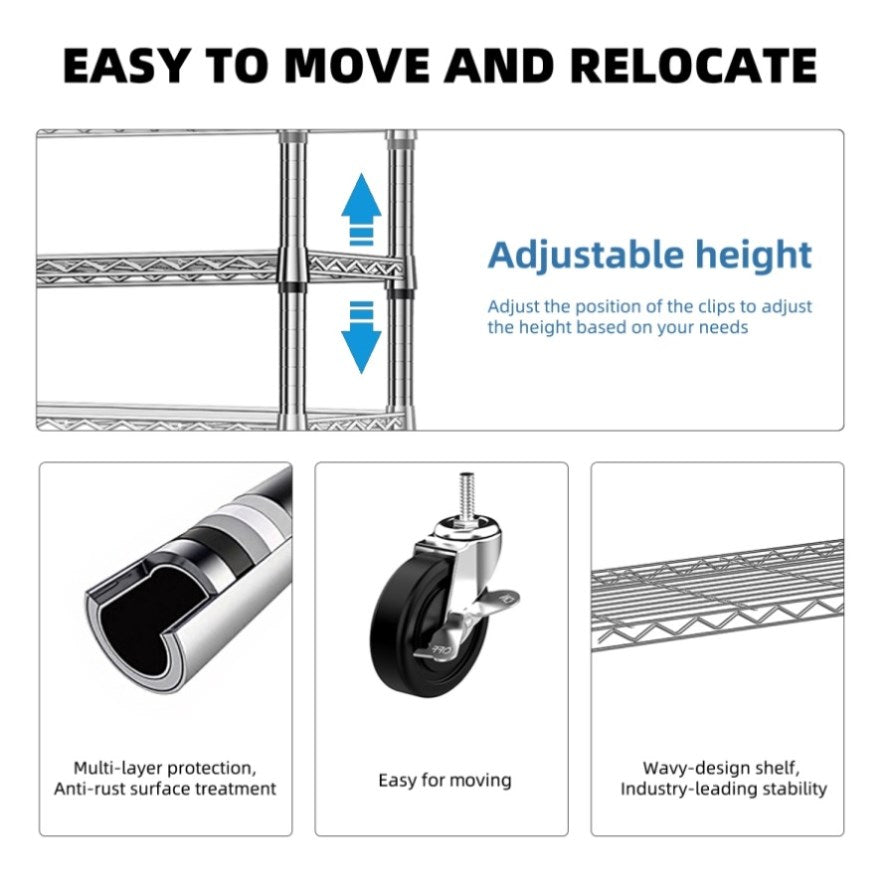 EASY TO MOVE AND RELOCATE

Adjustable height

Adjust the position of the clips to adjust the height based on your needs

Multi-layer protection, Anti-rust surface treatment

Easy for moving

Wavy-design shelf, Industry-leading stability