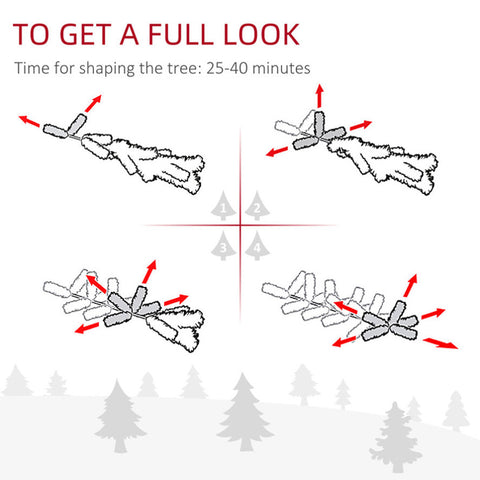 TO GET A FULL LOOK

Time for shaping the tree: 25-40 minutes

1 2 3 4