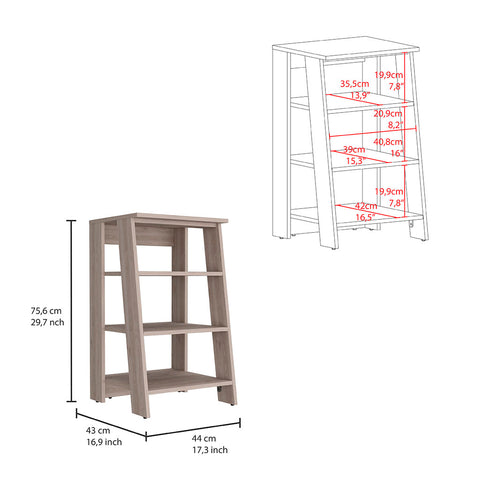 19,9cm
7,8"
35,5cm
13,9"
20,9cm
8,2"
40,8cm
16"
39cm
15,3"
19,9cm
7,8"
42cm
16,5"

75,6 cm
29,7 nch

43 cm
16,9 inch
44 cm
17,3 inch