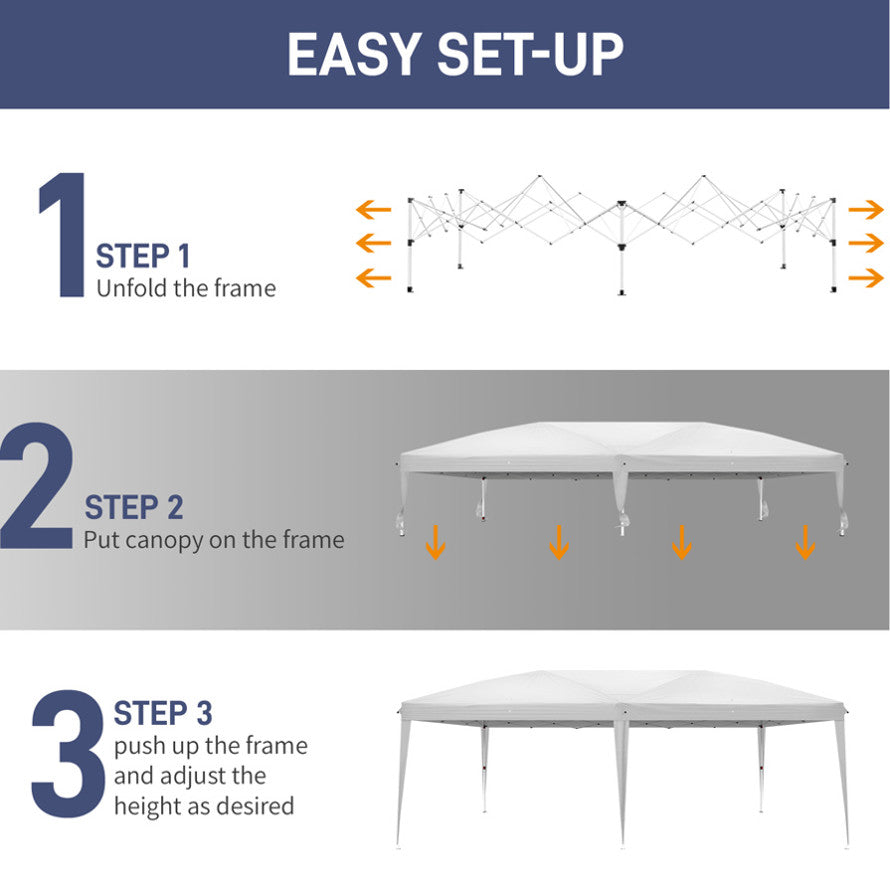 EASY SET-UP

1
STEP 1
Unfold the frame

2
STEP 2
Put canopy on the frame

3
STEP 3
push up the frame and adjust the height as desired