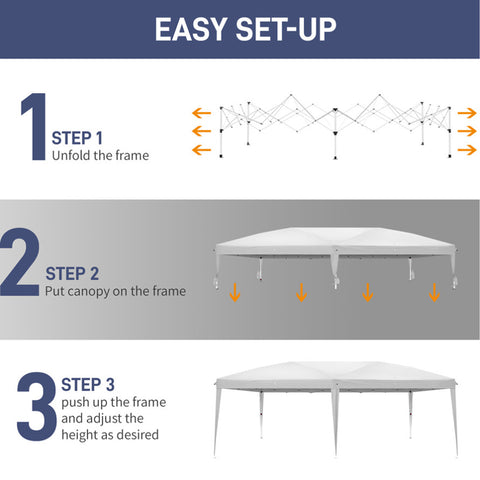 EASY SET-UP

1
STEP 1
Unfold the frame

2
STEP 2
Put canopy on the frame

3
STEP 3
push up the frame and adjust the height as desired