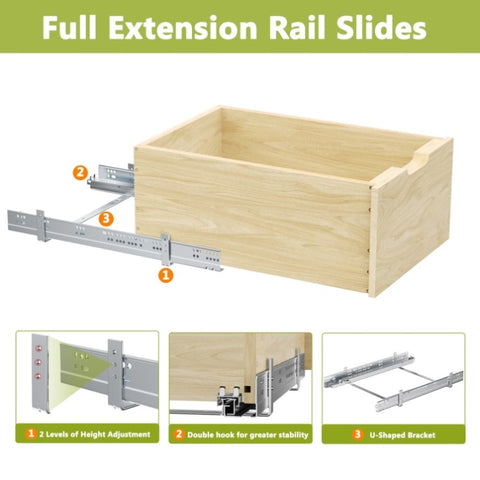 Full Extension Rail Slides

2

3

1

1 2 Levels of Height Adjustment

2 Double hook for greater stability

3 U-Shaped Bracket