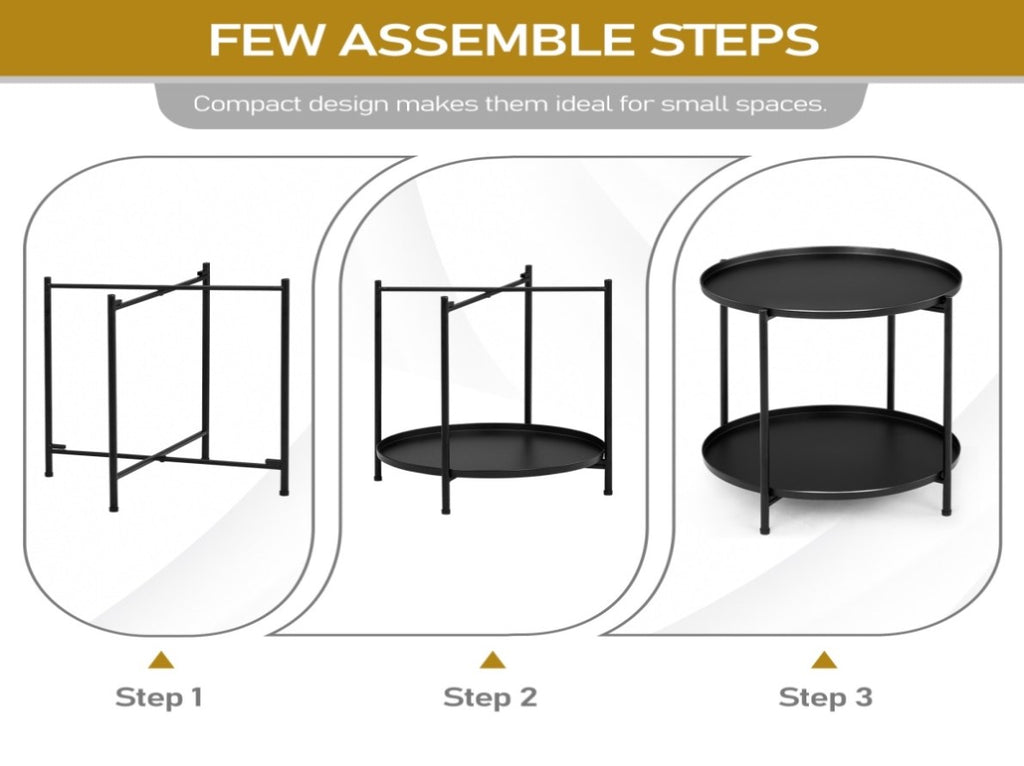 FEW ASSEMBLE STEPS

Compact design makes them ideal for small spaces.

Step 1

Step 2

Step 3