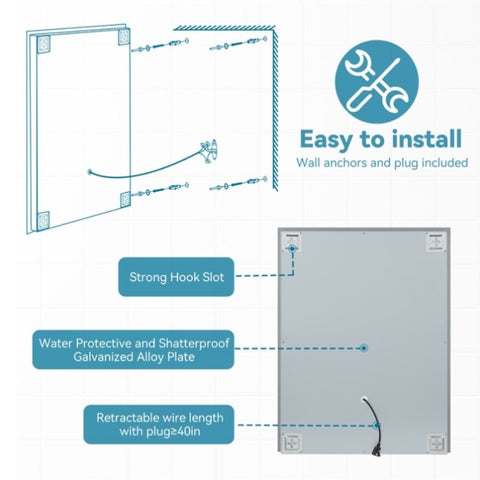 Easy to install
Wall anchors and plug included

Strong Hook Slot

Water Protective and Shatterproof Galvanized Alloy Plate

Retractable wire length with plug≥40in