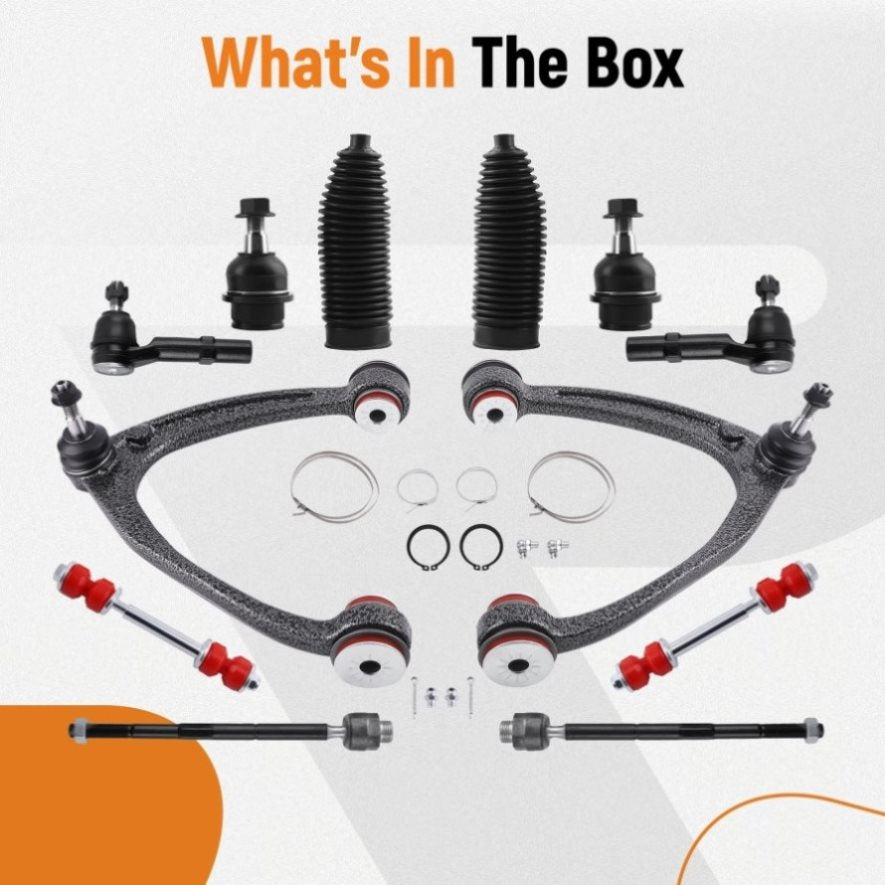 What's In The Box