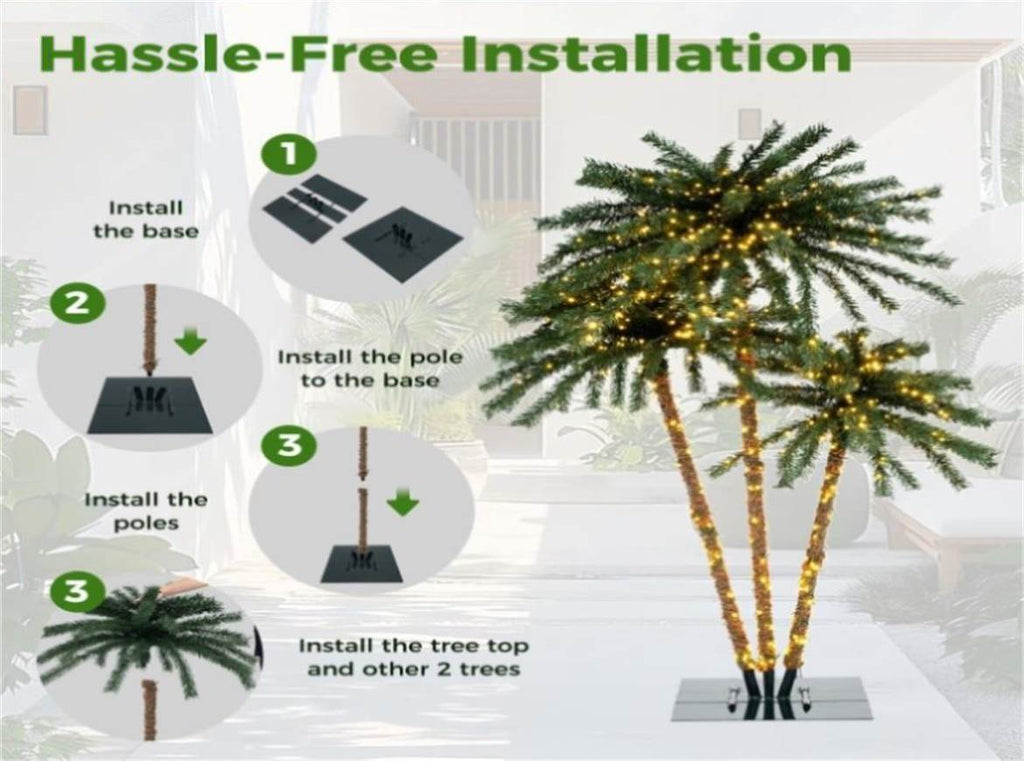 Hassle-Free Installation

1

Install the base

2

Install the pole to the base

3

Install the poles

3

Install the tree top and other 2 trees