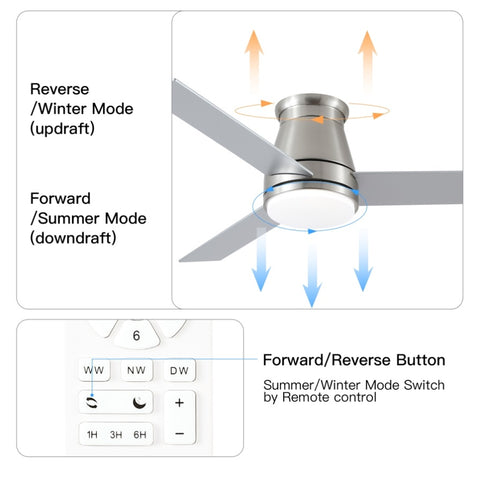 Reverse
/Winter Mode
(updraft)

Forward
/Summer Mode
(downdraft)

6

WW NW DW

+

−

1H 3H 6H

Forward/Reverse Button

Summer/Winter Mode Switch by Remote control