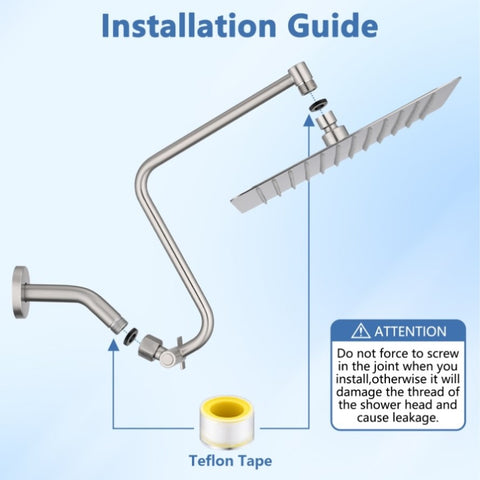 Installation Guide

ATTENTION

Do not force to screw in the joint when you install,otherwise it will damage the thread of the shower head and cause leakage.

Teflon Tape