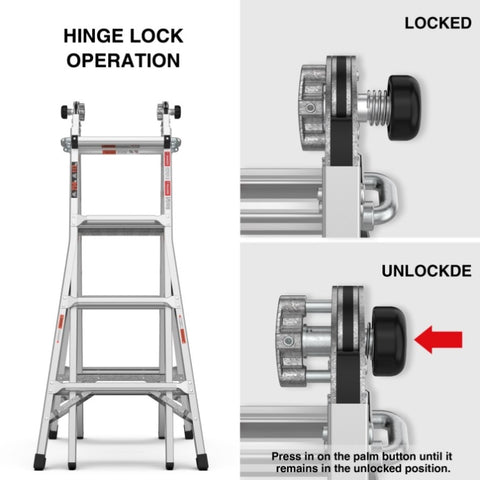 HINGE LOCK OPERATION

LOCKED

UNLOCKDE

Press in on the palm button until it remains in the unlocked position.