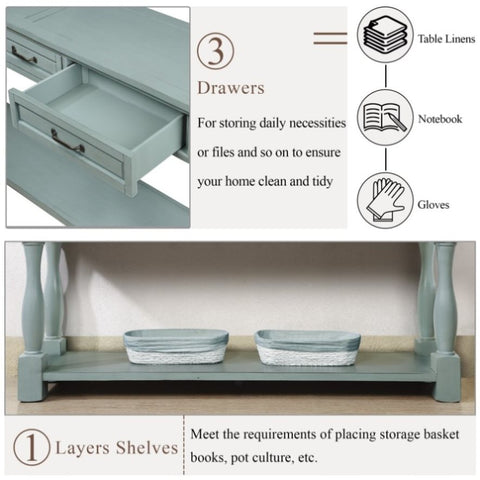 3
Drawers
For storing daily necessities or files and so on to ensure your home clean and tidy

Table Linens
Notebook
Gloves

1 Layers Shelves
Meet the requirements of placing storage basket books, pot culture, etc.