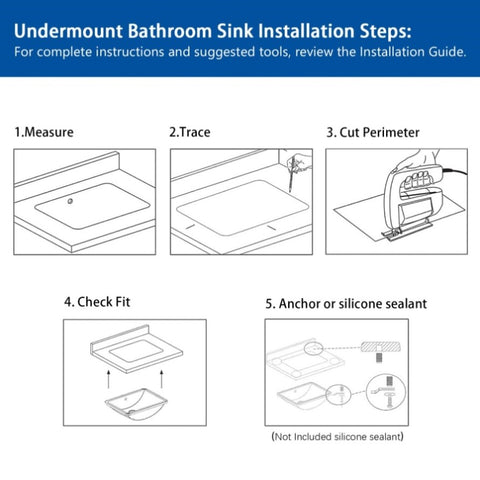 Undermount Bathroom Sink Installation Steps:
For complete instructions and suggested tools, review the Installation Guide.

1.Measure

2.Trace

3. Cut Perimeter

4. Check Fit

5. Anchor or silicone sealant

(Not Included silicone sealant)