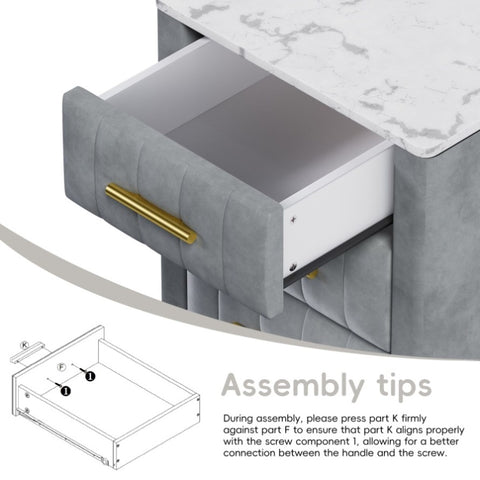 K

F

1

1

Assembly tips

During assembly, please press part K firmly against part F to ensure that part K aligns properly with the screw component 1, allowing for a better connection between the handle and the screw.