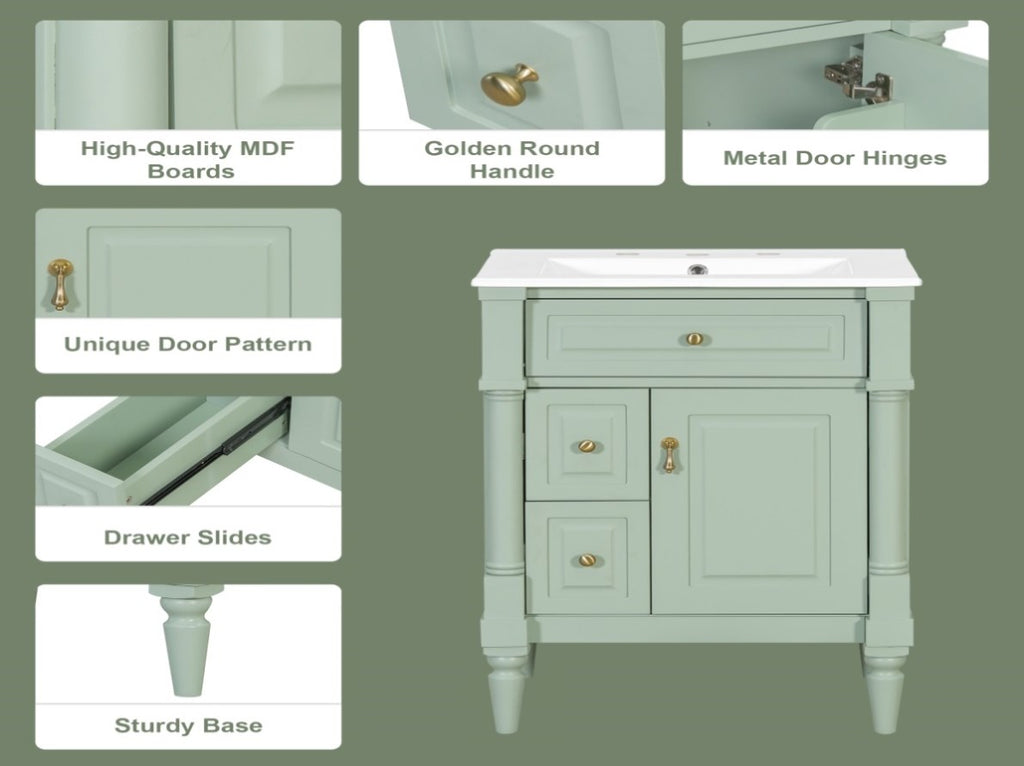 High-Quality MDF Boards

Golden Round Handle

Metal Door Hinges

Unique Door Pattern

Drawer Slides

Sturdy Base