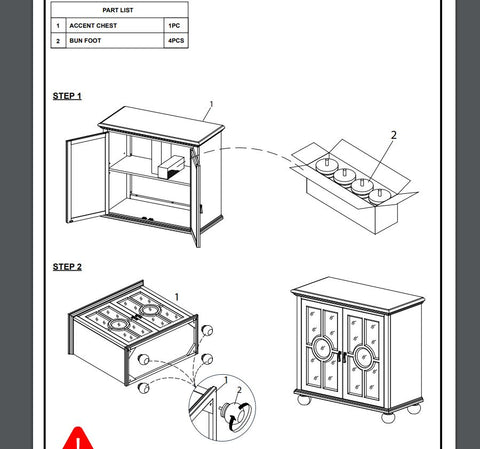 | PART LIST | | |
|---|---|---|
| 1 | ACCENT CHEST | 1PC |
| 2 | BUN FOOT | 4PCS |

STEP 1

1

2

STEP 2

1

1

2