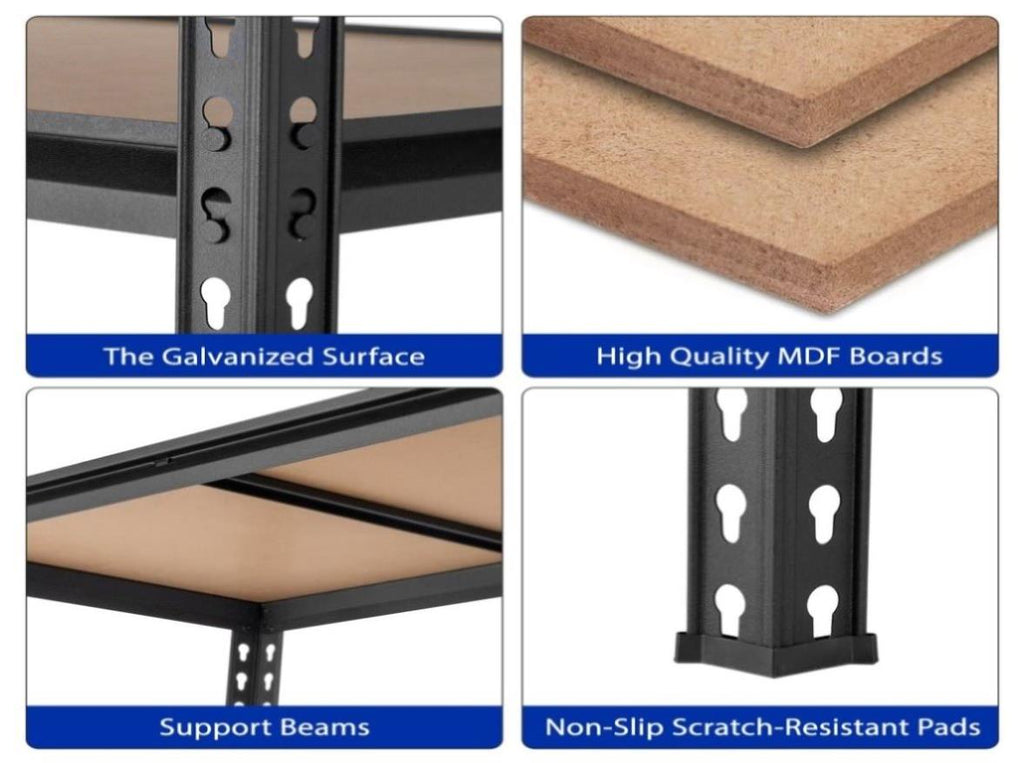 The Galvanized Surface

High Quality MDF Boards

Support Beams

Non-Slip Scratch-Resistant Pads