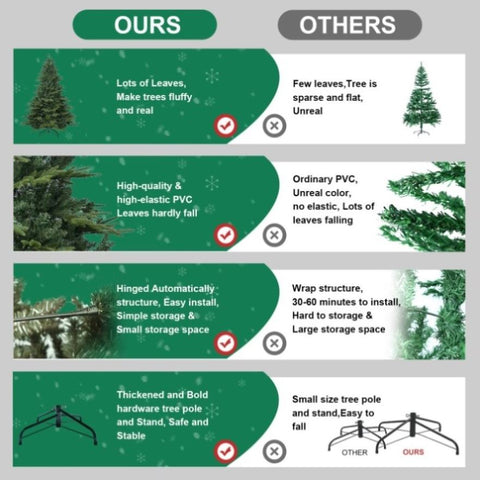 OURS

OTHERS

Lots of Leaves, Make trees fluffy and real

Few leaves,Tree is sparse and flat, Unreal

High-quality & high-elastic PVC Leaves hardly fall

Ordinary PVC, Unreal color, no elastic, Lots of leaves falling

Hinged Automatically structure, Easy install, Simple storage & Small storage space

Wrap structure, 30-60 minutes to install, Hard to storage & Large storage space

Thickened and Bold hardware tree pole and Stand, Safe and Stable

Small size tree pole and stand,Easy to fall

OTHER

OURS