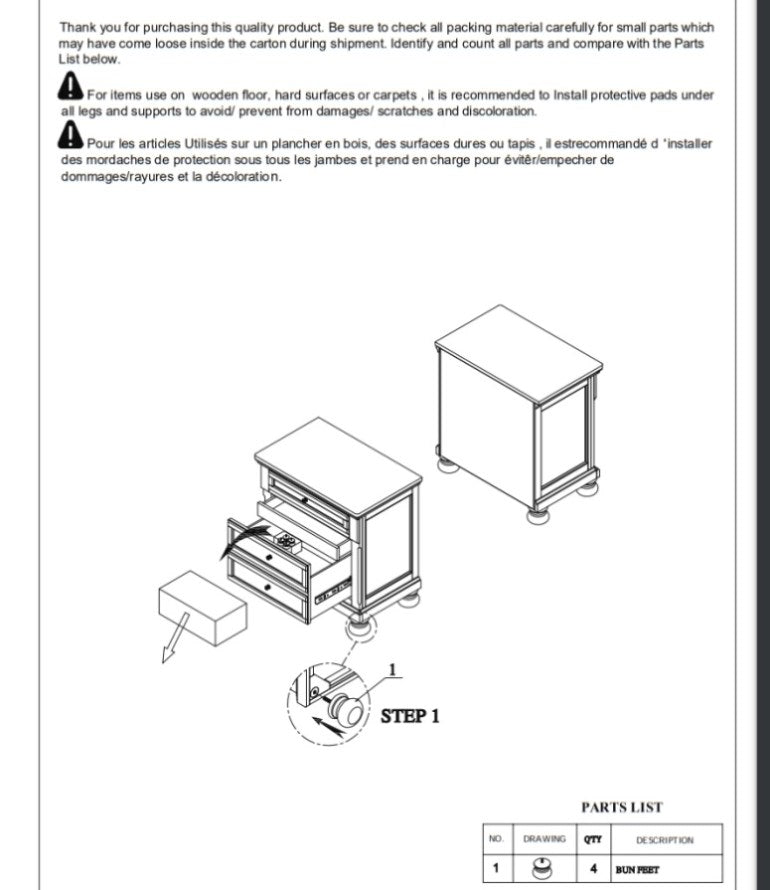 Thank you for purchasing this quality product. Be sure to check all packing material carefully for small parts which may have come loose inside the carton during shipment. Identify and count all parts and compare with the Parts List below.

For items use on wooden floor, hard surfaces or carpets , it is recommended to Install protective pads under all legs and supports to avoid/ prevent from damages/ scratches and discoloration.

Pour les articles Utilisés sur un plancher en bois, des surfaces dures ou tapis , il estrecommandé d 'installer des mordaches de protection sous tous les jambes et prend en charge pour évitêr/empecher de dommages/rayures et la décoloration.

1

STEP 1

PARTS LIST

| NO. | DRAWING | QTY | DESCRIPTION |
|---|---|---|---|
| 1 | | 4 | BUN FEET |