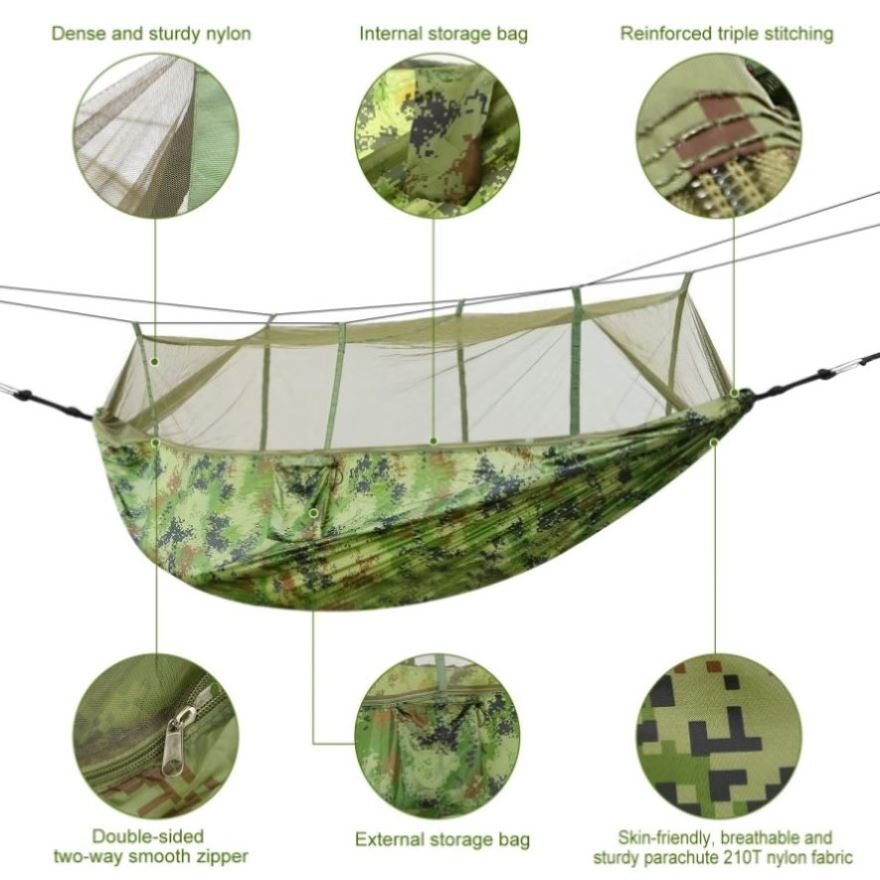 Dense and sturdy nylon

Internal storage bag

Reinforced triple stitching

Double-sided two-way smooth zipper

External storage bag

Skin-friendly, breathable and sturdy parachute 210T nylon fabric