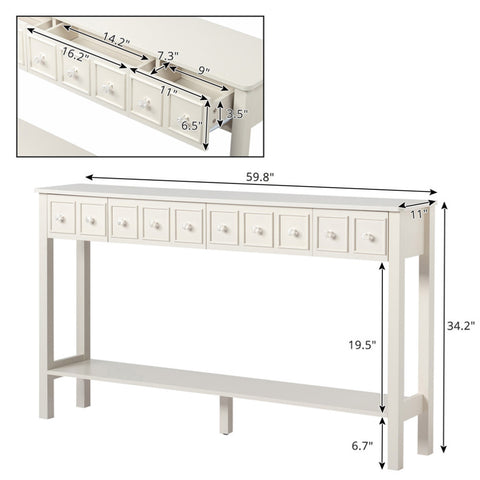 14.2"
16.2"
7.3"
9"
11"
3.5"
6.5"
59.8"
11"
34.2"
19.5"
6.7"