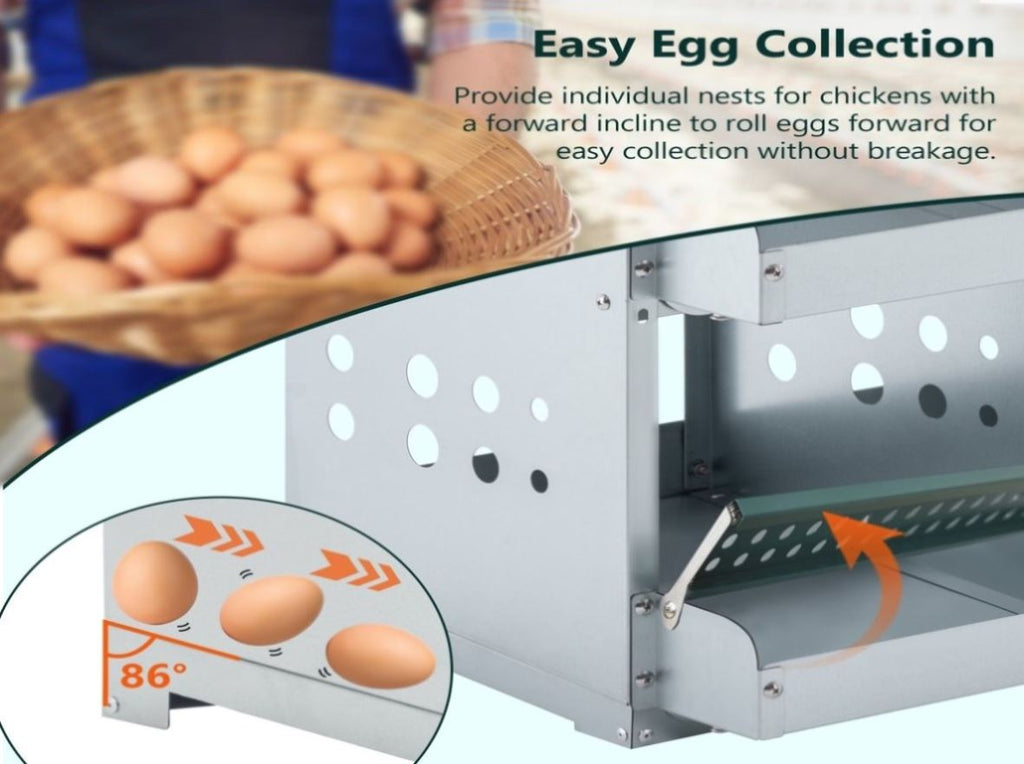 Easy Egg Collection

Provide individual nests for chickens with a forward incline to roll eggs forward for easy collection without breakage.

86°