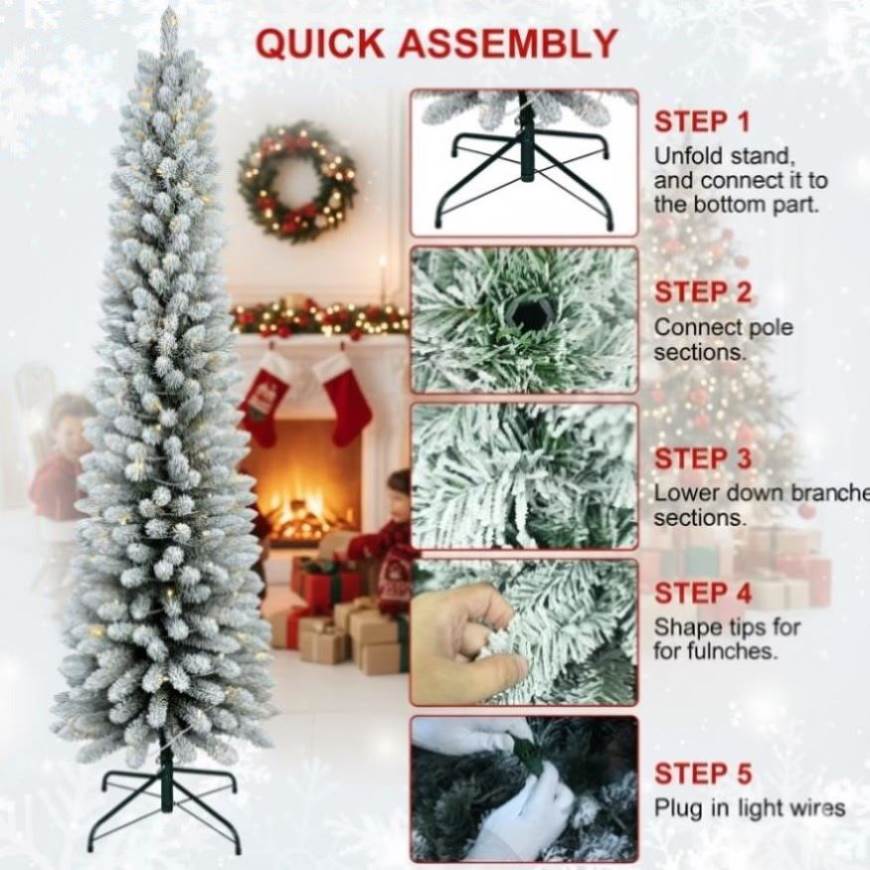 QUICK ASSEMBLY

STEP 1
Unfold stand, and connect it to the bottom part.

STEP 2
Connect pole sections.

STEP 3
Lower down branche sections.

STEP 4
Shape tips for for fulnches.

STEP 5
Plug in light wires